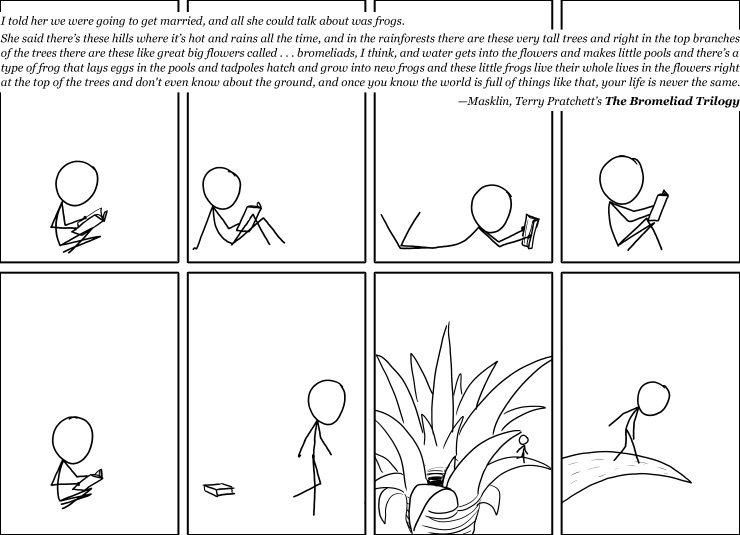 I told her we were going to get married, and all she could talk about was frogs.

She said there's these hills where it's hot and rains all the time, and in the rainforests there are these very tall trees and right in the top branches of the trees there are these like great big flowers called . . . bromeliads, I think, and water gets into the flowers and makes little pools and there's a type of frog that lays eggs in the pools and tadpoles hatch and grow into new frogs and these little frogs live their whole lives in the flowers right at the top of the trees and don't even know about the ground, and once you know the world is full of things like that, your life is never the same.

—Masklin, Terry Pratchett's **The Bromeliad Trilogy**